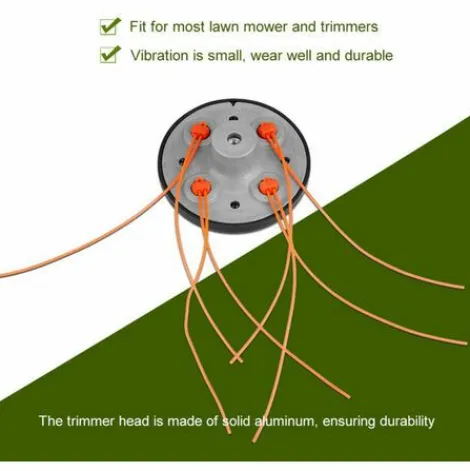 Fit for most lawn mower and trimmers
Vibration is small, wear well and durable

The trimmer head is made of solid aluminum, ensuring durability