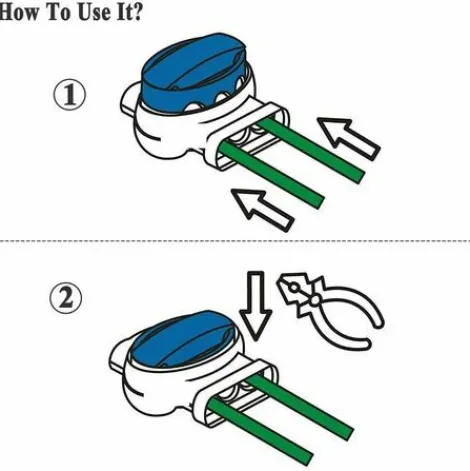 How To Use It?

①

②