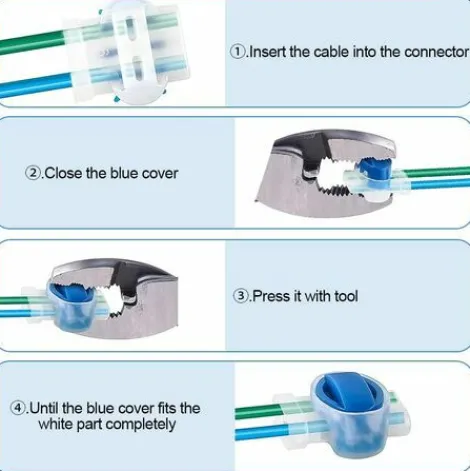 ①.Insert the cable into the connector

②.Close the blue cover

③.Press it with tool

④.Until the blue cover fits the white part completely